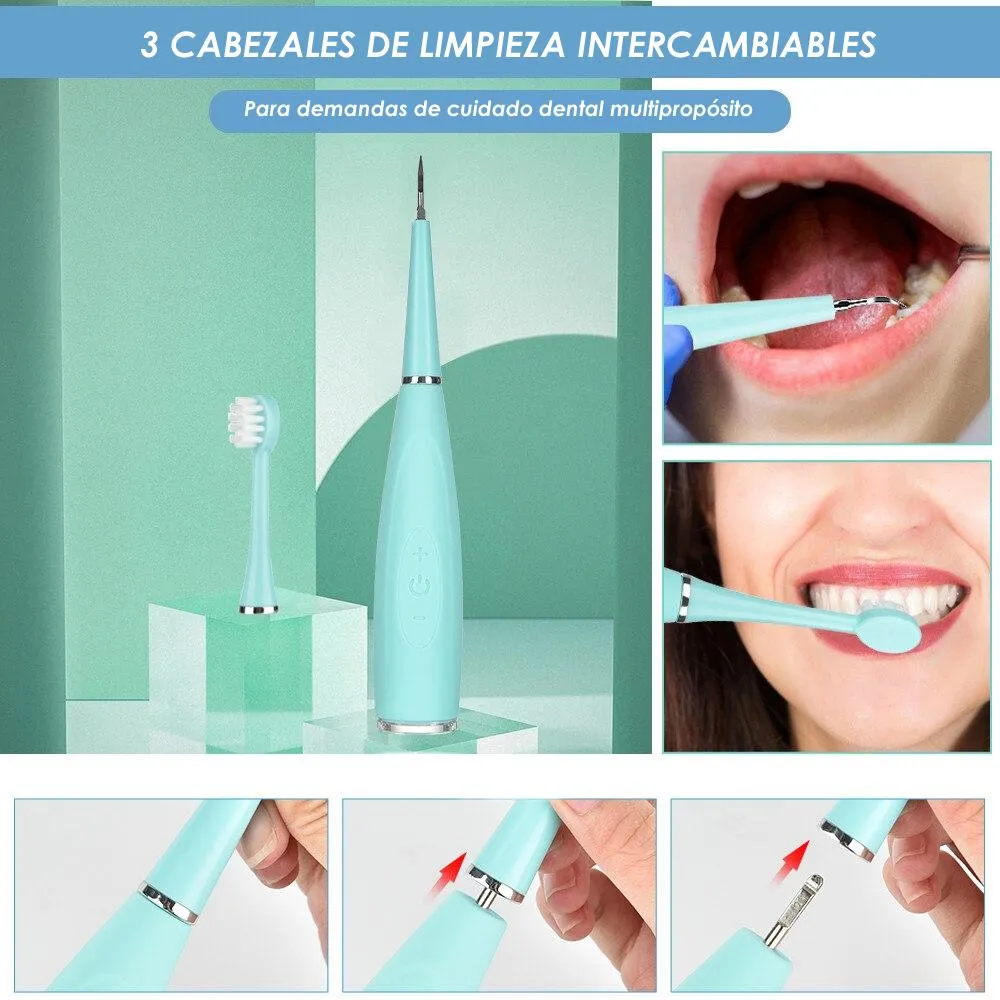 3 CABEZALES DE LIMPIEZA INTERCAMBIABLES

Para demandas de cuidado dental multipropósito

+
-