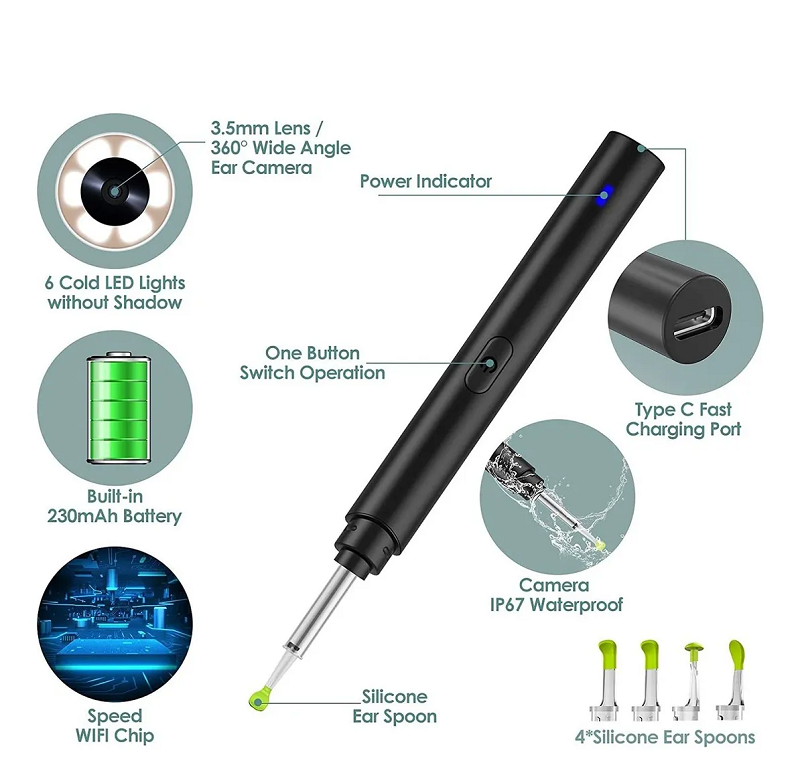 3.5mm Lens /
360° Wide Angle
Ear Camera

Power Indicator

6 Cold LED Lights
without Shadow

One Button
Switch Operation

Type C Fast
Charging Port

Built-in
230mAh Battery

Camera
IP67 Waterproof

Speed
WIFI Chip

Silicone
Ear Spoon

4*Silicone Ear Spoons